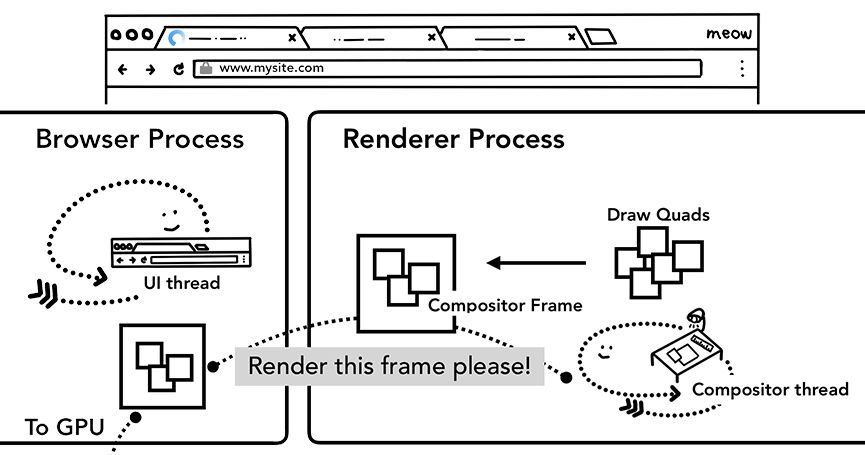 meow

www.mysite.com

Browser Process

UI thread

To GPU

Renderer Process

Draw Quads

Compositor Frame

Render this frame please!

Compositor thread