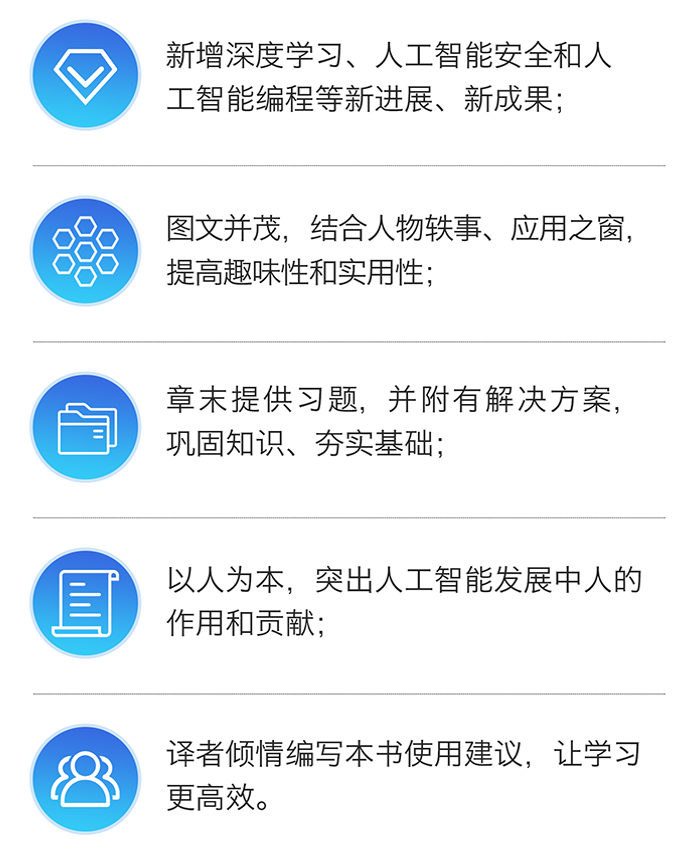 新增深度学习、人工智能安全和人工智能编程等新进展、新成果;

图文并茂，结合人物轶事、应用之窗，提高趣味性和实用性;

章末提供习题，并附有解决方案，巩固知识、夯实基础;

以人为本，突出人工智能发展中人的作用和贡献;

译者倾情编写本书使用建议，让学习更高效。