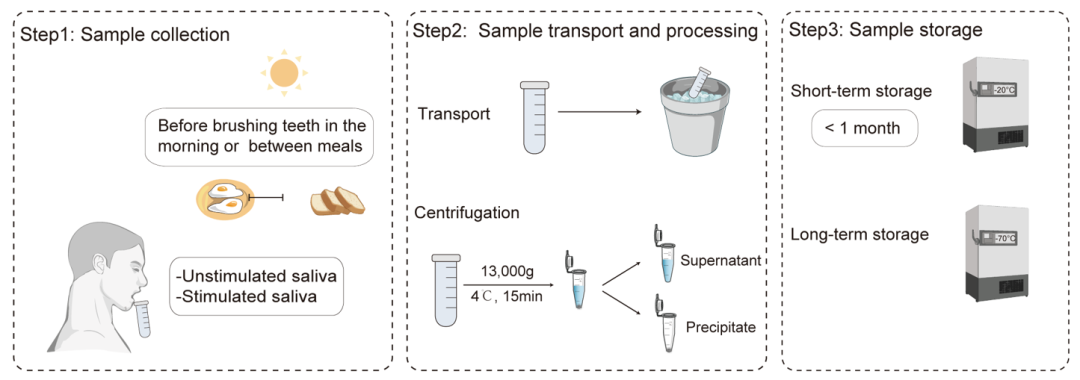 Step1: Sample collection

Before brushing teeth in the morning or between meals

-Unstimulated saliva
-Stimulated saliva

Step2: Sample transport and processing

Transport

Centrifugation

13,000g
4 C, 15min

Supernatant

Precipitate

Step3: Sample storage

Short-term storage

< 1 month

-20°C

Long-term storage

-70°C