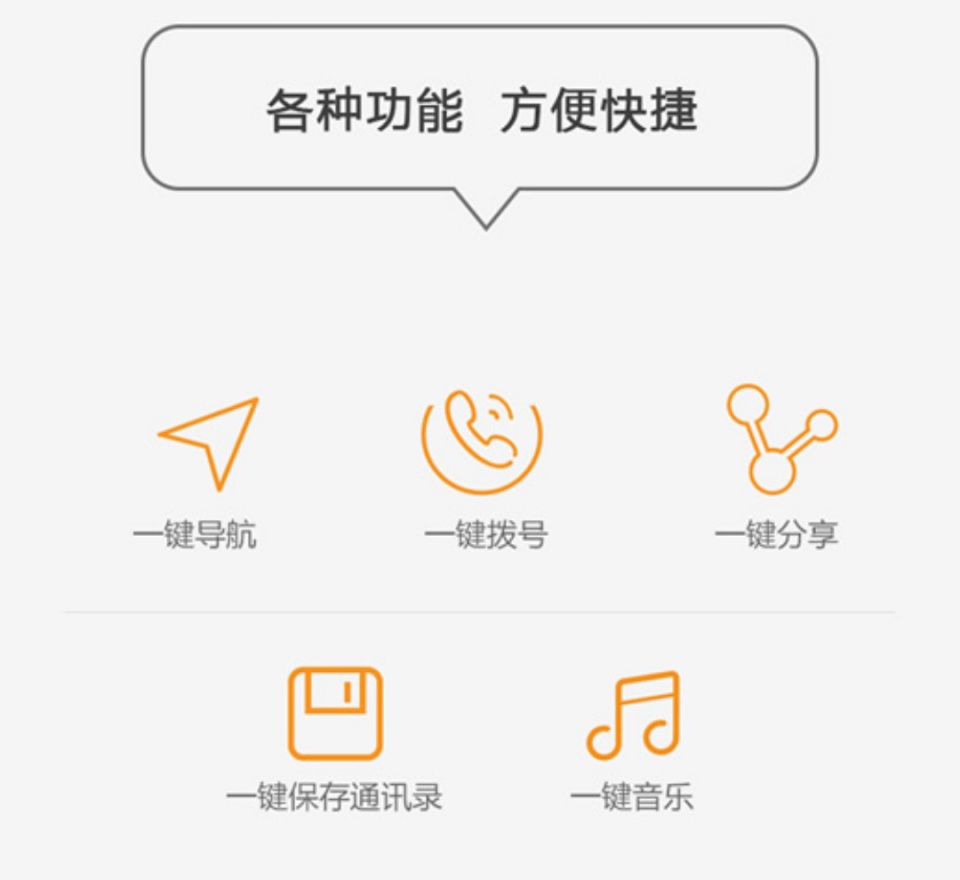 各种功能 方便快捷

一键导航

一键拨号

一键分享

一键保存通讯录

一键音乐