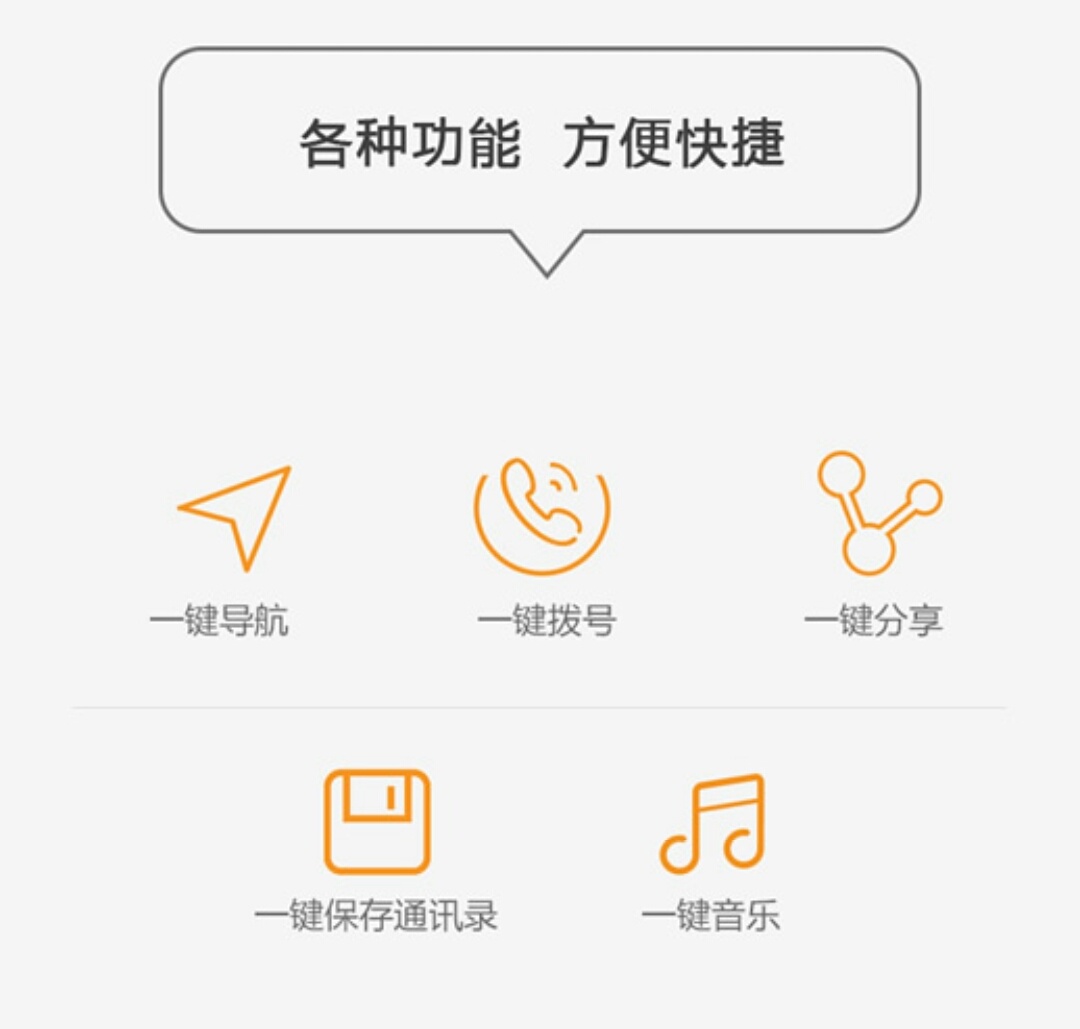 各种功能 方便快捷

一键导航

一键拨号

一键分享

一键保存通讯录

一键音乐