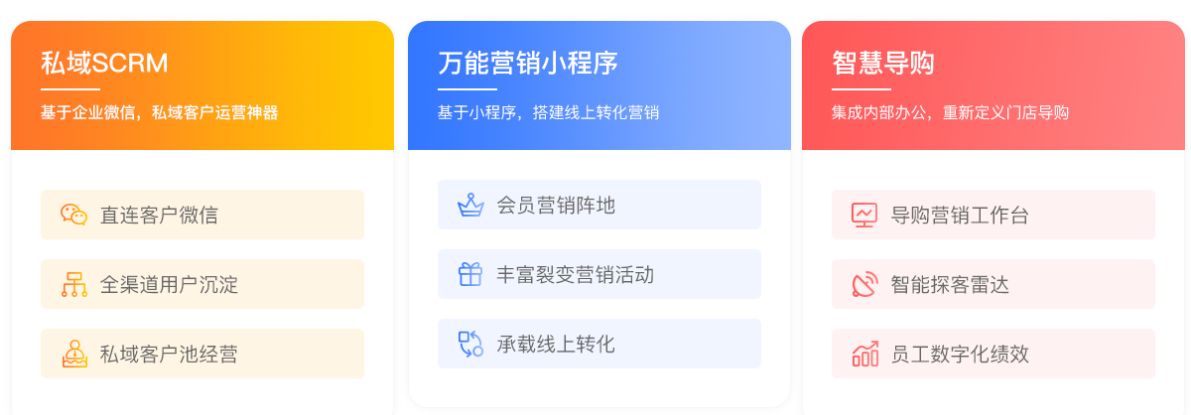 私域SCRM

基于企业微信，私域客户运营神器

直连客户微信

全渠道用户沉淀

私域客户池经营

万能营销小程序

基于小程序，搭建线上转化营销

会员营销阵地

丰富裂变营销活动

承载线上转化

智慧导购

集成内部办公，重新定义门店导购

导购营销工作台

智能探客雷达

员工数字化绩效