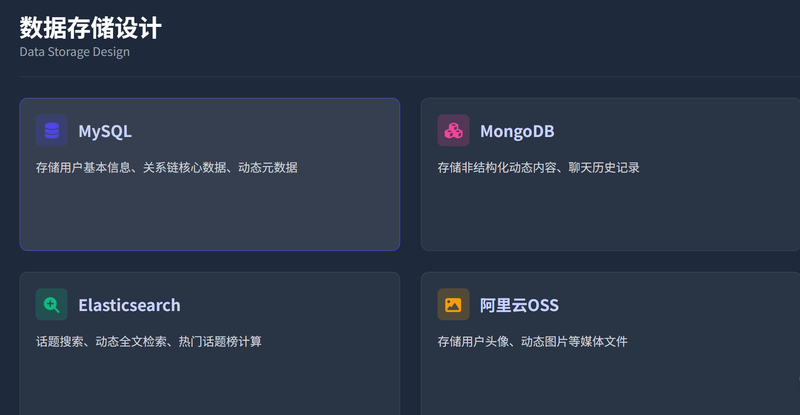 数据存储设计
Data Storage Design

MySQL

存储用户基本信息、关系链核心数据、动态元数据

MongoDB

存储非结构化动态内容、聊天历史记录

Elasticsearch

话题搜索、动态全文检索、热门话题榜计算

阿里云OSS

存储用户头像、动态图片等媒体文件