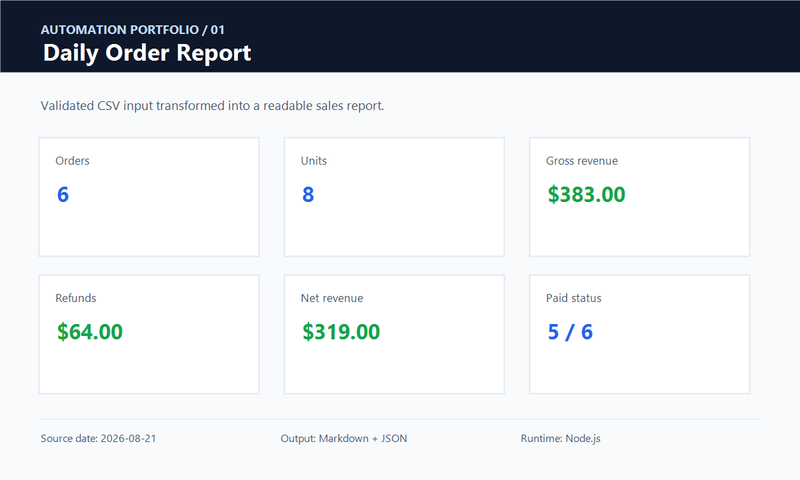 AUTOMATION PORTFOLIO / 01
Daily Order Report

Validated CSV input transformed into a readable sales report.

Orders
6

Units
8

Gross revenue
$383.00

Refunds
$64.00

Net revenue
$319.00

Paid status
5 / 6

Source date: 2026-08-21

Output: Markdown + JSON

Runtime: Node.js