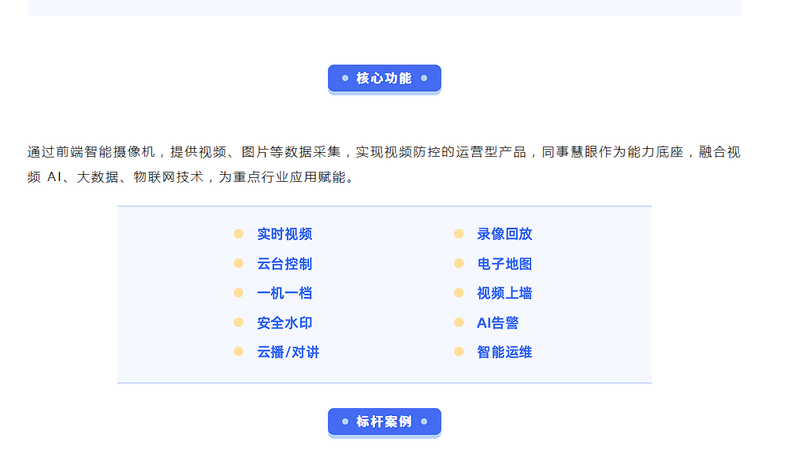 核心功能

通过前端智能摄像机，提供视频、图片等数据采集，实现视频防控的运营型产品，同事慧眼作为能力底座，融合视频AI、大数据、物联网技术，为重点行业应用赋能。

• 实时视频
• 云台控制
• 一机一档
• 安全水印
• 云播/对讲

• 录像回放
• 电子地图
• 视频上墙
• AI告警
• 智能运维

标杆案例